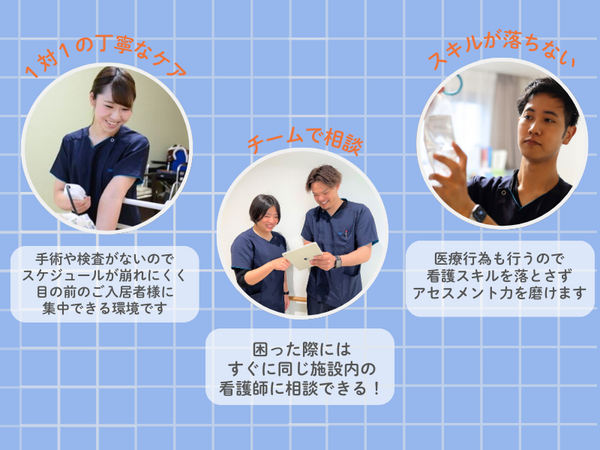 1対1の丁寧なケア

手術や検査がないので
スケジュールが崩れにくく
目の前のご入居者様に
集中できる環境です

チームで相談

困った際には
すぐに同じ施設内の
看護師に相談できる！

スキルが落ちない

医療行為も行うので
看護スキルを落とさず
アセスメント力を磨けます