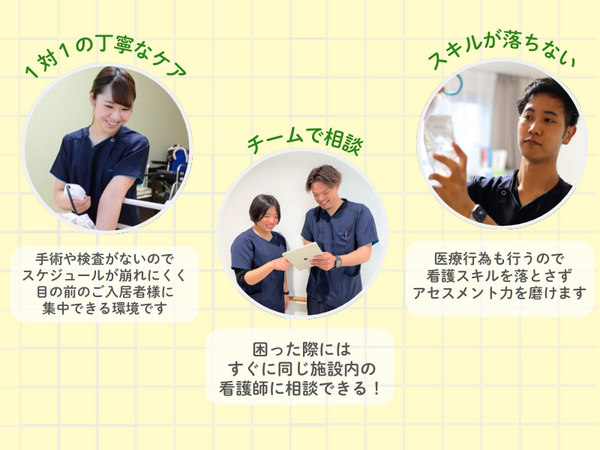 1対1の丁寧なケア

手術や検査がないので
スケジュールが崩れにくく
目の前のご入居者様に
集中できる環境です

チームで相談

困った際には
すぐに同じ施設内の
看護師に相談できる！

スキルが落ちない

医療行為も行うので
看護スキルを落とさず
アセスメント力を磨けます