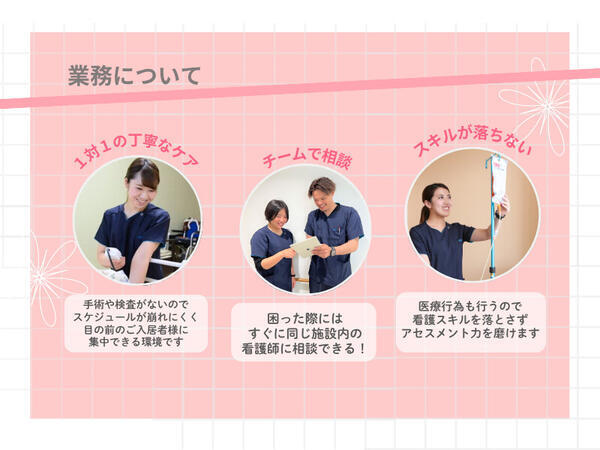 業務について

1対1の丁寧なケア

手術や検査がないので
スケジュールが崩れにくく
目の前のご入居者様に
集中できる環境です

チームで相談

困った際には
すぐに同じ施設内の
看護師に相談できる！

スキルが落ちない

医療行為も行うので
看護スキルを落とさず
アセスメント力を磨けます