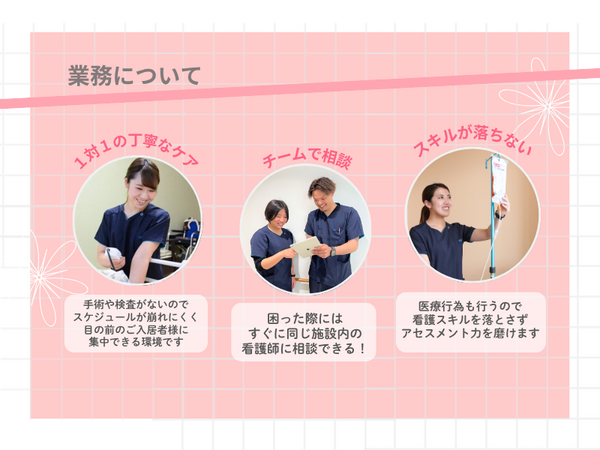 業務について

1対1の丁寧なケア

手術や検査がないので
スケジュールが崩れにくく
目の前のご入居者様に
集中できる環境です

チームで相談

困った際には
すぐに同じ施設内の
看護師に相談できる！

スキルが落ちない

医療行為も行うので
看護スキルを落とさず
アセスメント力を磨けます